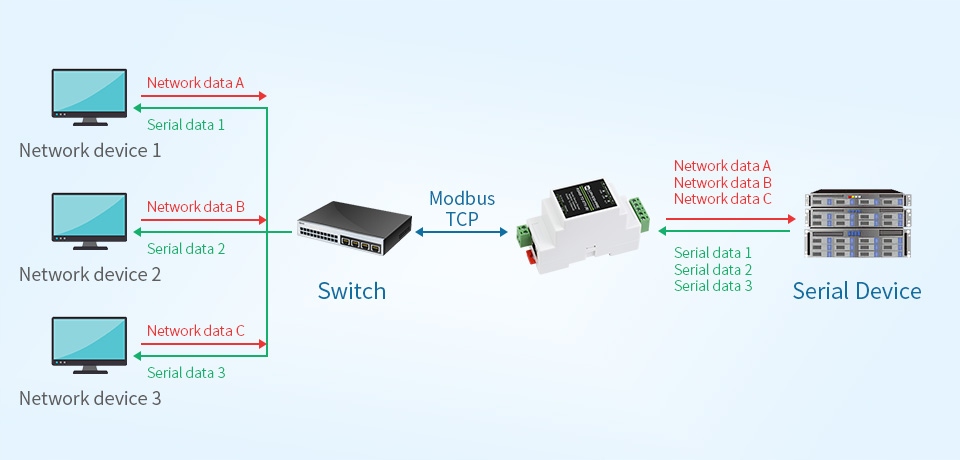 Network data A
Serial data 1
Network device 1

Network data B
Serial data 2
Network device 2

Network data C
Serial data 3
Network device 3

Switch

Modbus
TCP

Network data A
Network data B
Network data C

Serial data 1
Serial data 2
Serial data 3

Serial Device