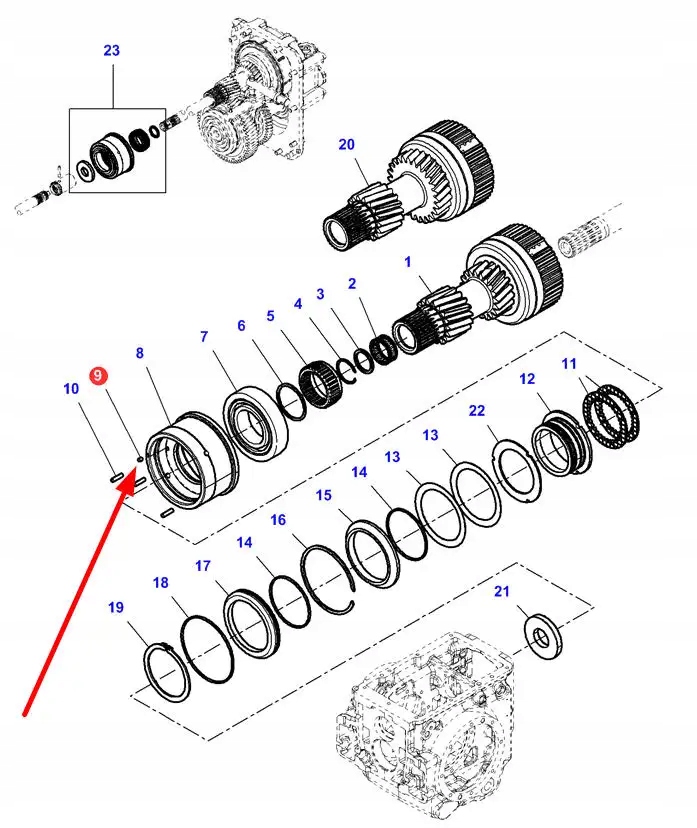 23
20
1
2
3
4
5
6
7
8
9
10
11
12
22
13
13
14
15
16
14
17
18
19
21