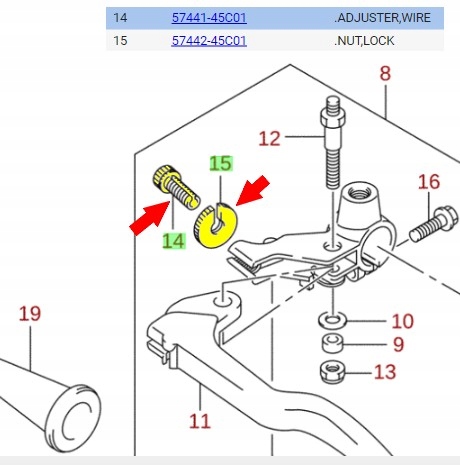 | 14 | 57441-45C01 | .ADJUSTER,WIRE |
|---|---|---|
| 15 | 57442-45C01 | .NUT,LOCK |

8
12
15
16
14
19
10
9
13
11