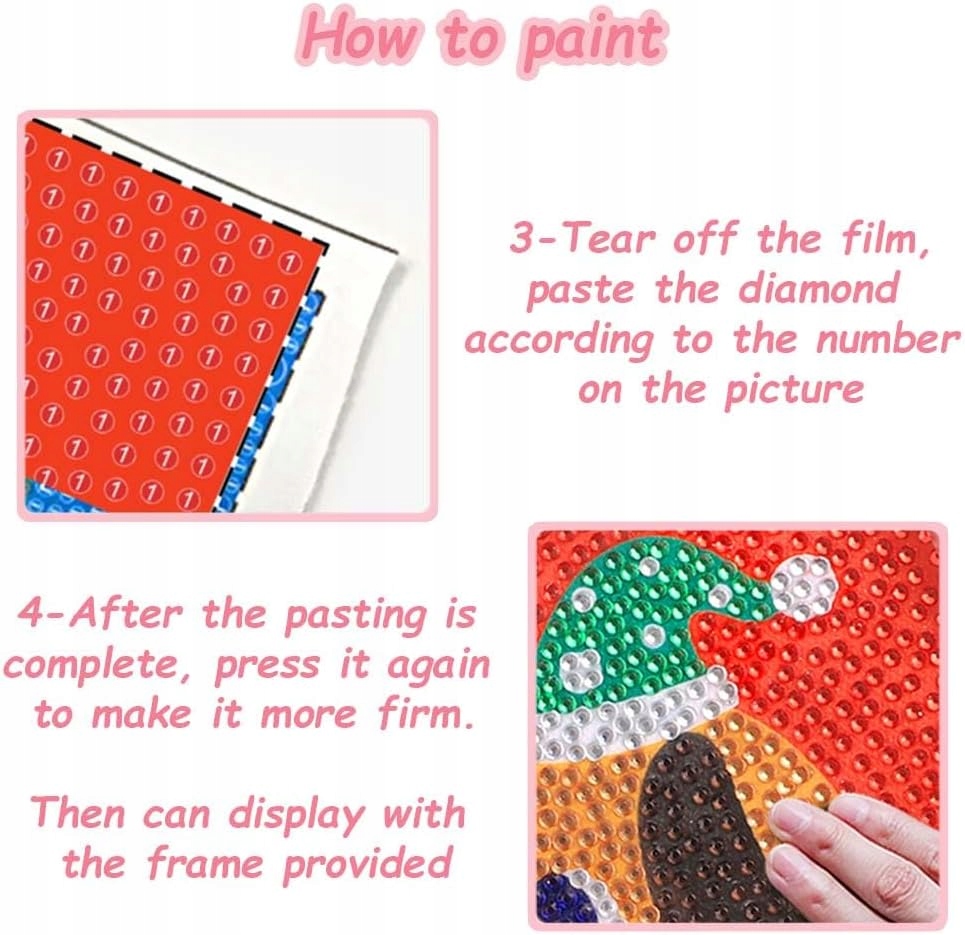 How to paint

3-Tear off the film, paste the diamond according to the number on the picture

4-After the pasting is complete, press it again to make it more firm.

Then can display with the frame provided