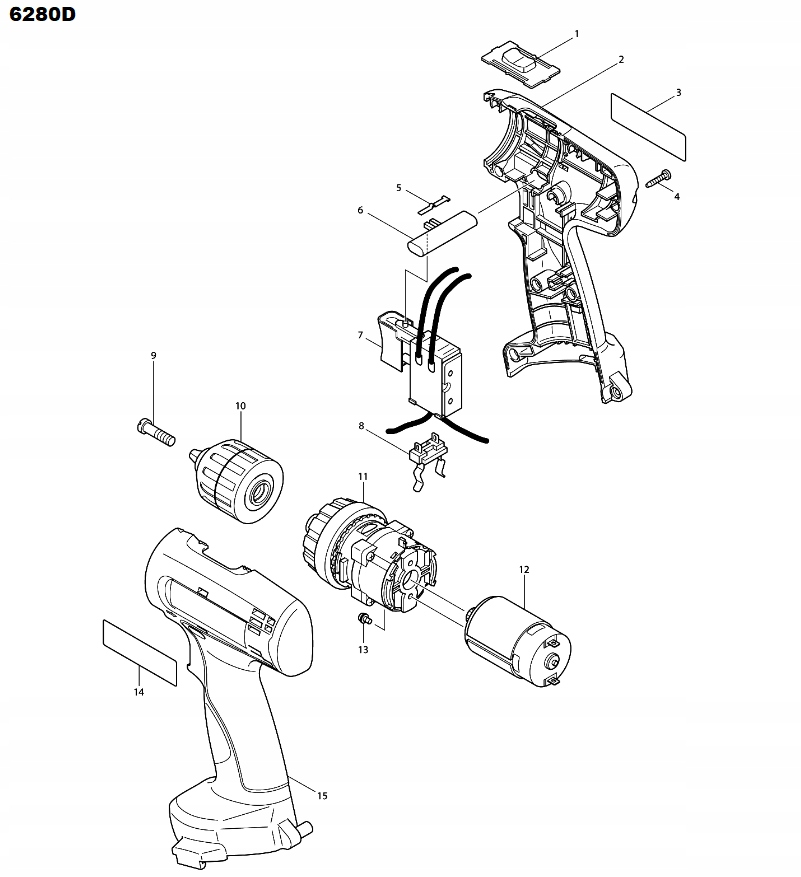 6280D

1
2
3
4
5
6
7
8
9
10
11
12
13
14
15