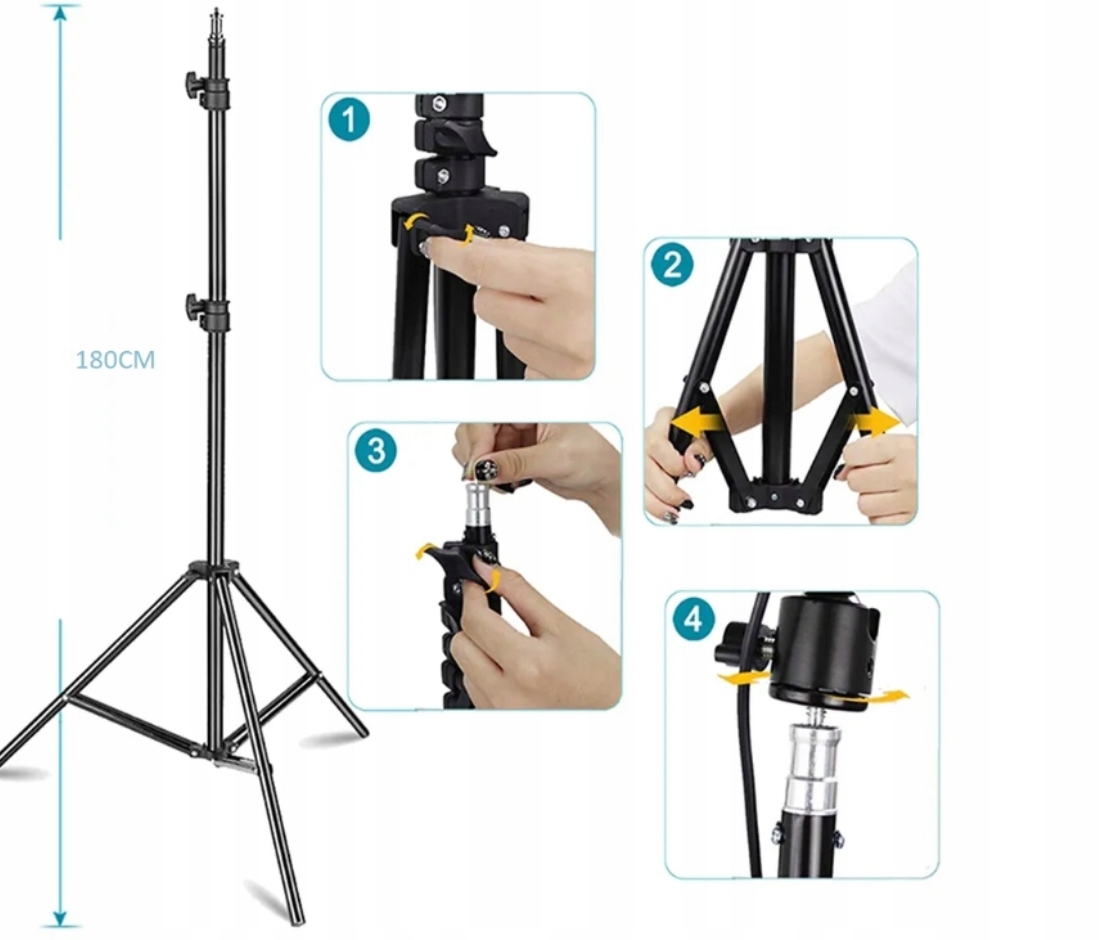 180CM

1

2

3

4