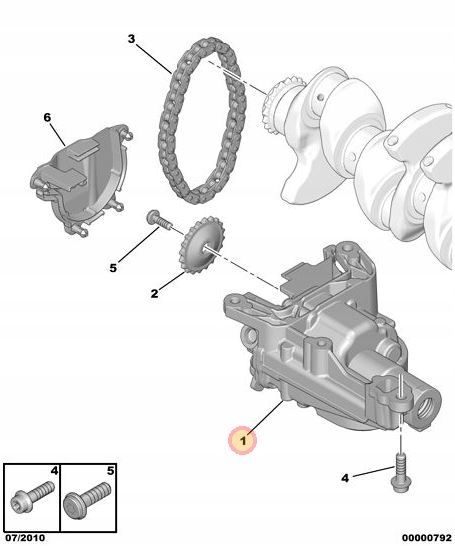 3

6

5

2

1

4

4

5

07/2010

00000792