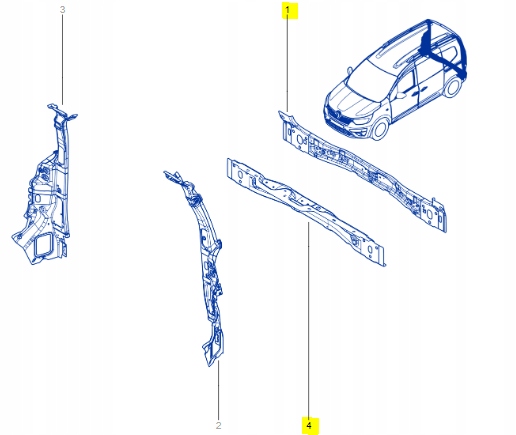 3

1

2

4