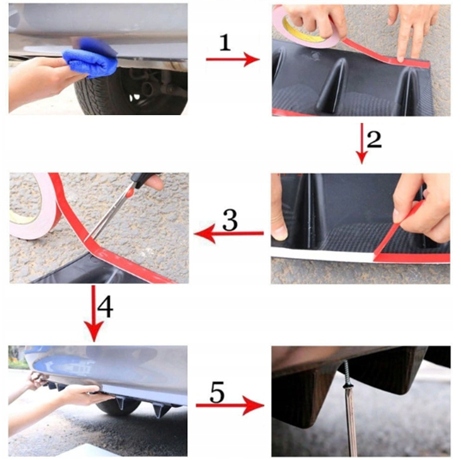 1

2

3

4

5