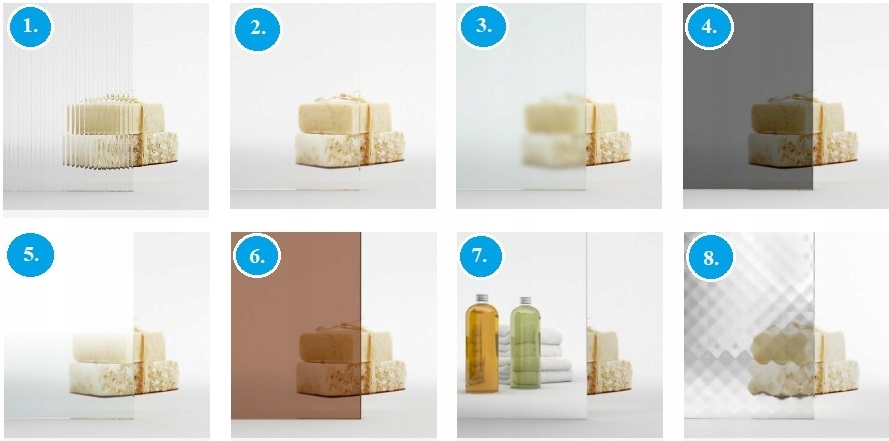 1.

2.

3.

4.

5.

6.

7.

8.