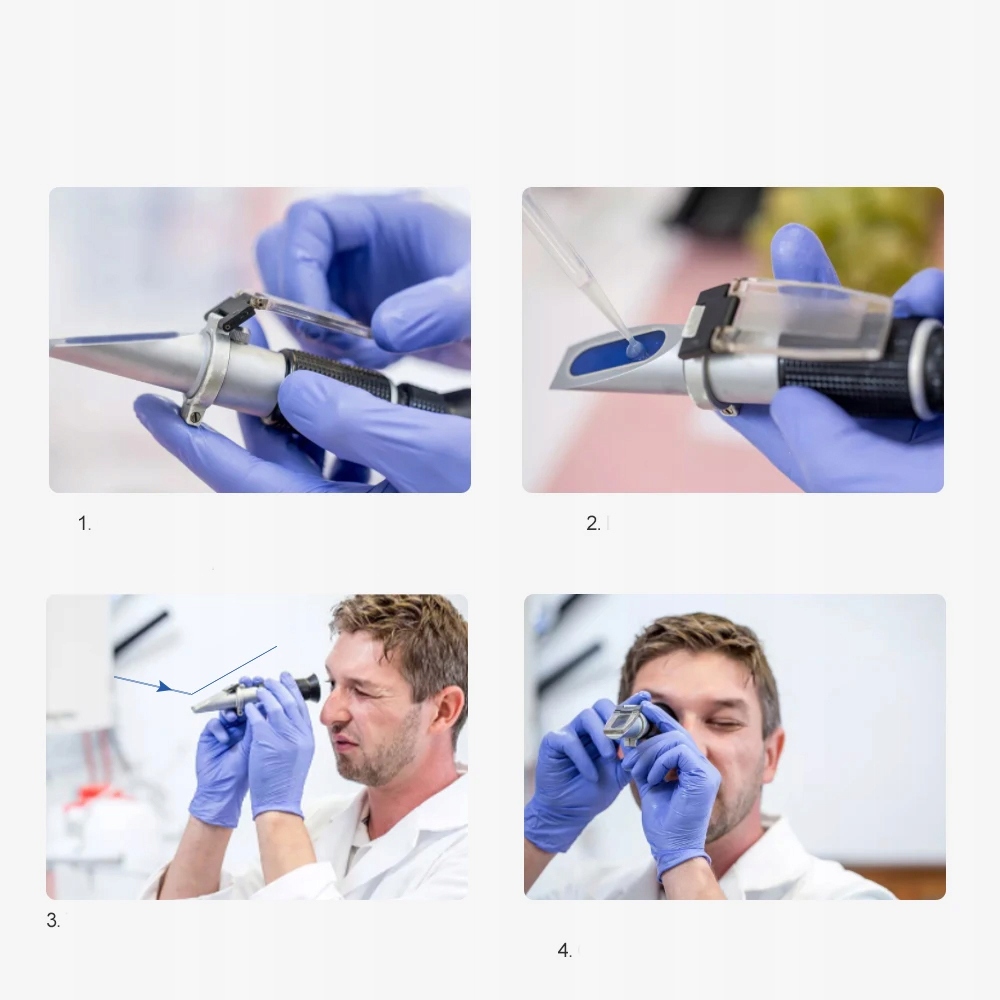 1.

2.

3.

4.