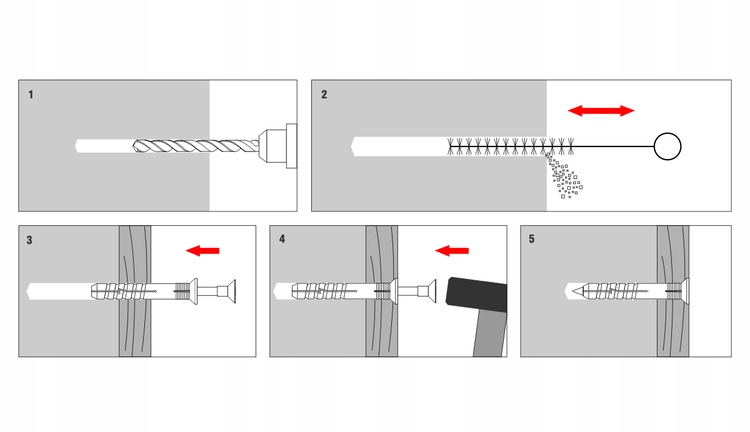 1

2

3

4

5