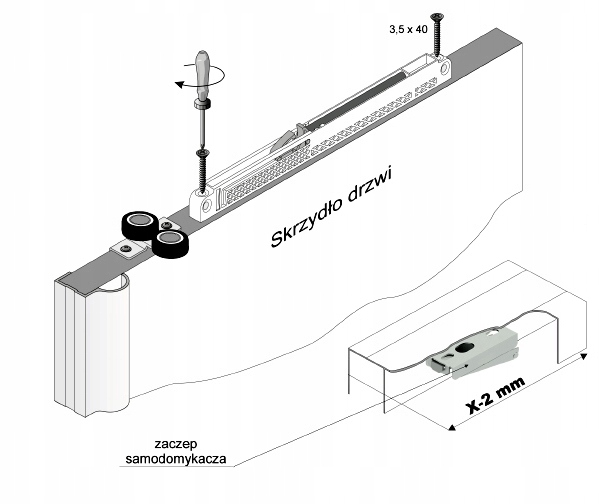 3,5 x 40

Skrzydło drzwi

X-2 mm

zaczep samodomykacza