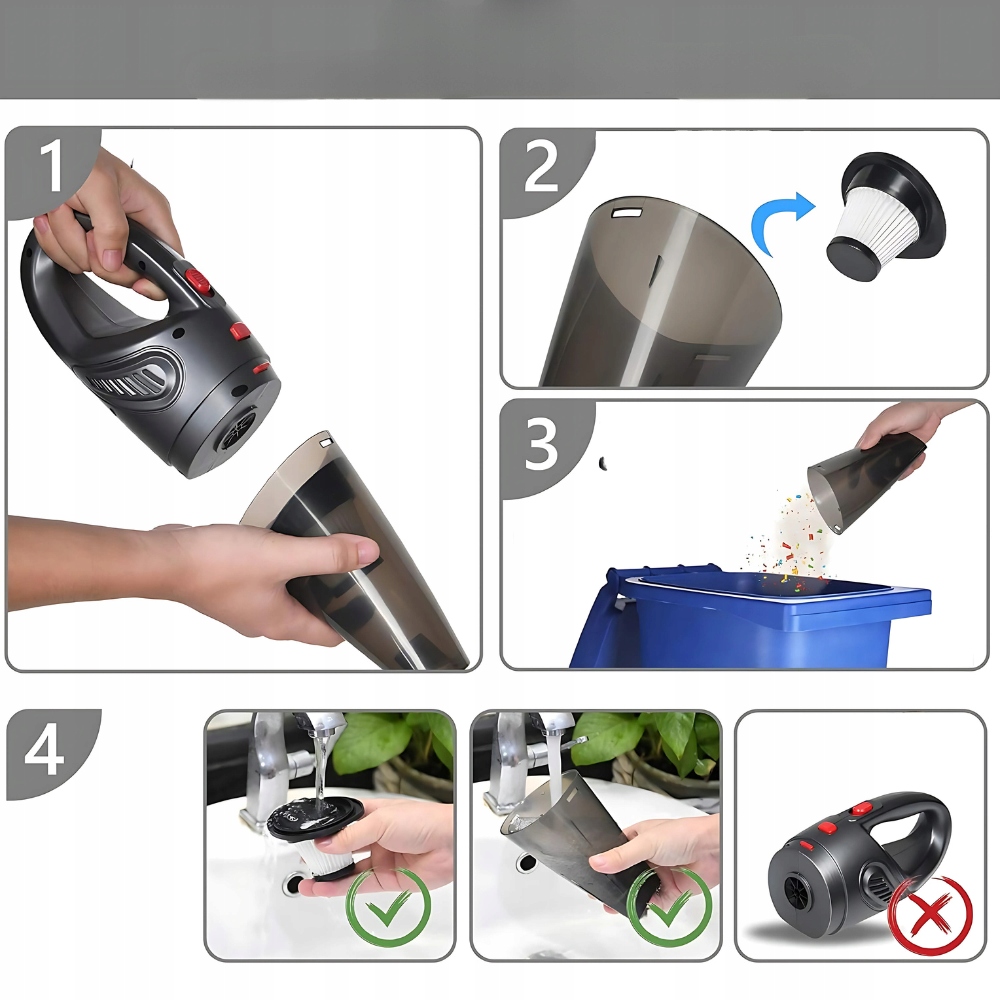 1

2

3

4