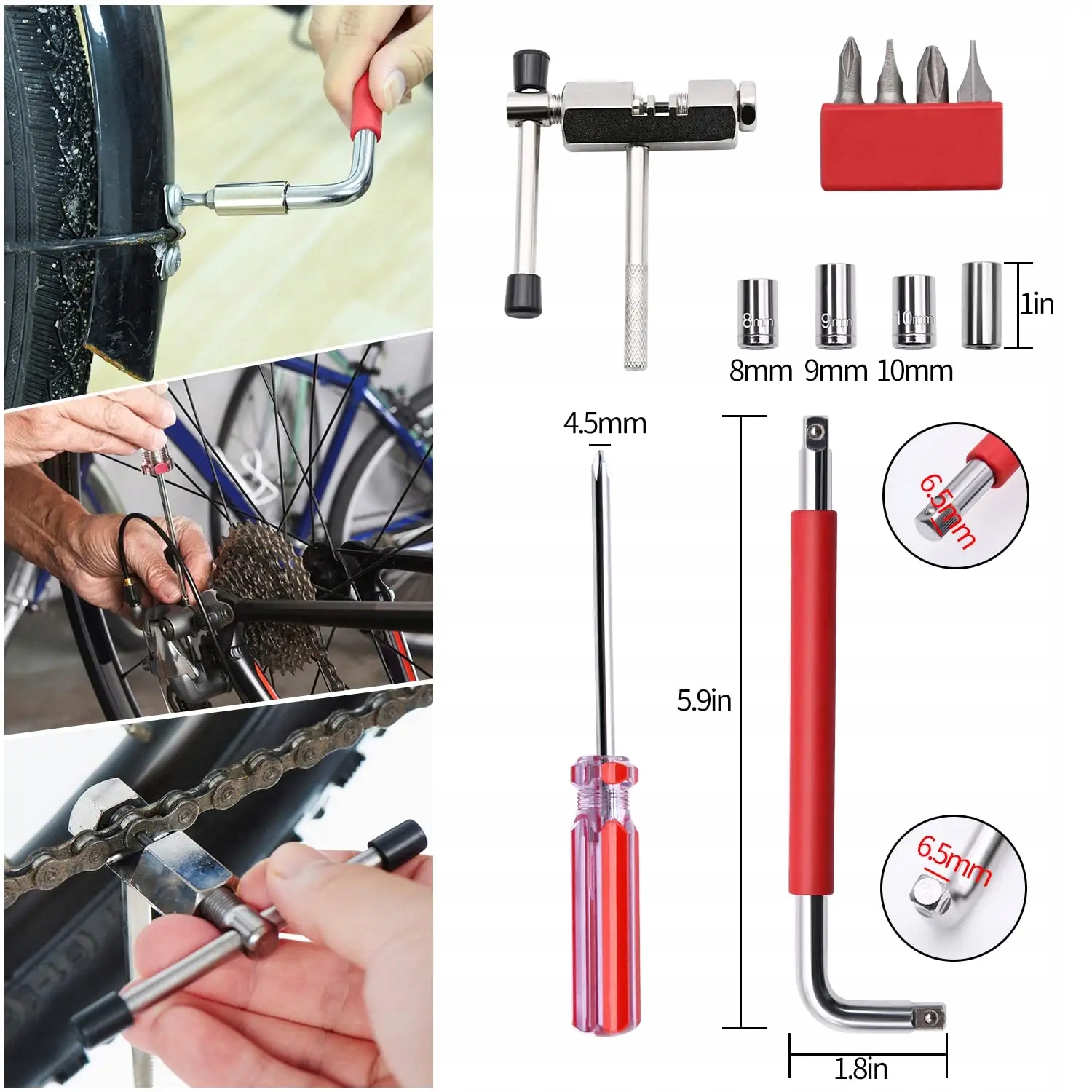 8mm 9mm 10mm
1in
8mm
9mm
10mm
4.5mm
5.9in
6.5mm
6.5mm
1.8in