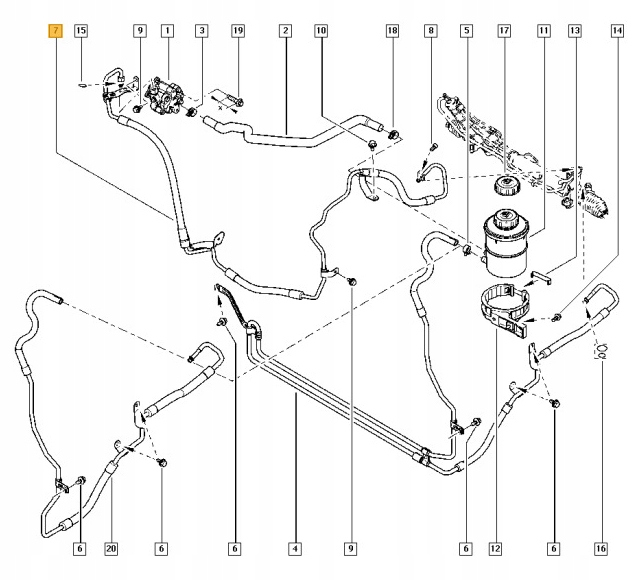 7
15
9
1
3
19
2
10
18
8
5
17
11
13
14

6
20
6
6
4
9
6
12
6
16