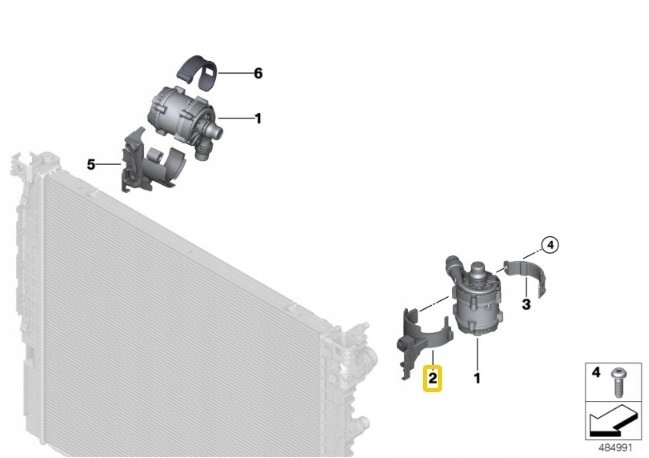 6
1
5
4
3
2
1
4
484991