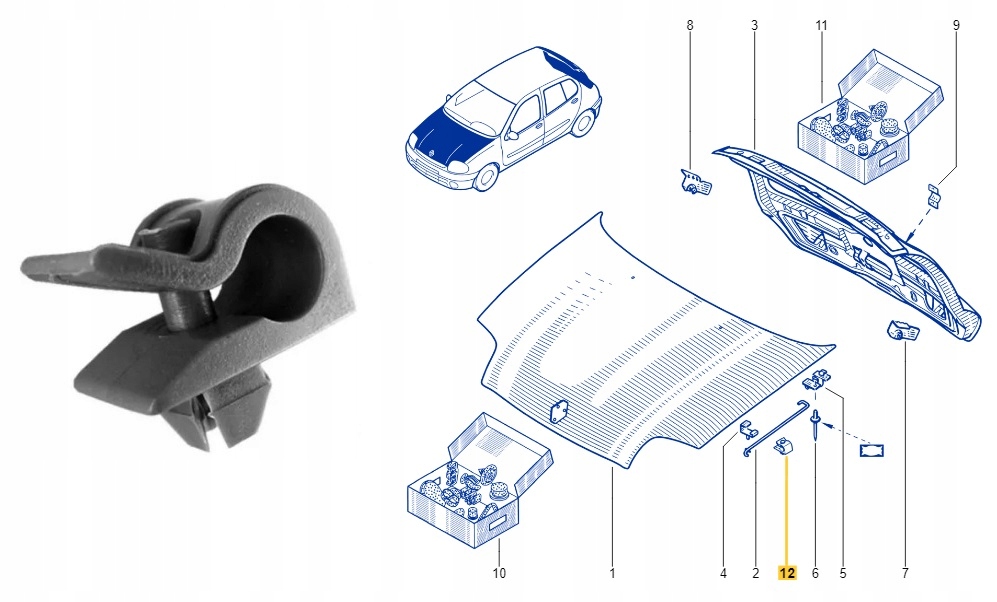 8
3
11
9
10
1
4
2
12
6
5
7