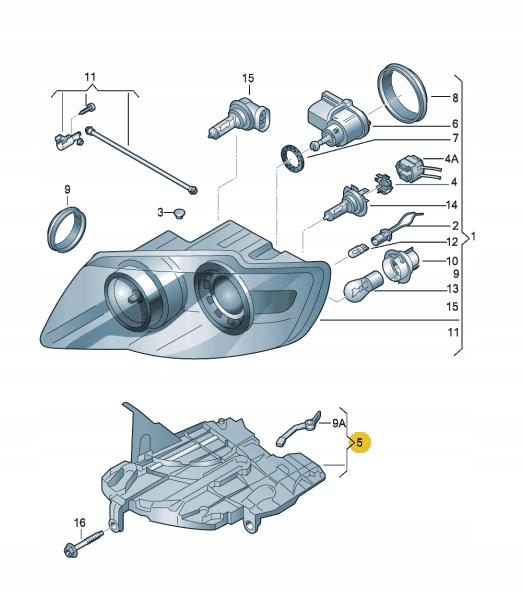 11
15
8
6
7
4A
4
9
3
14
2
12
1
10
9
13
15
11
9A
5
16