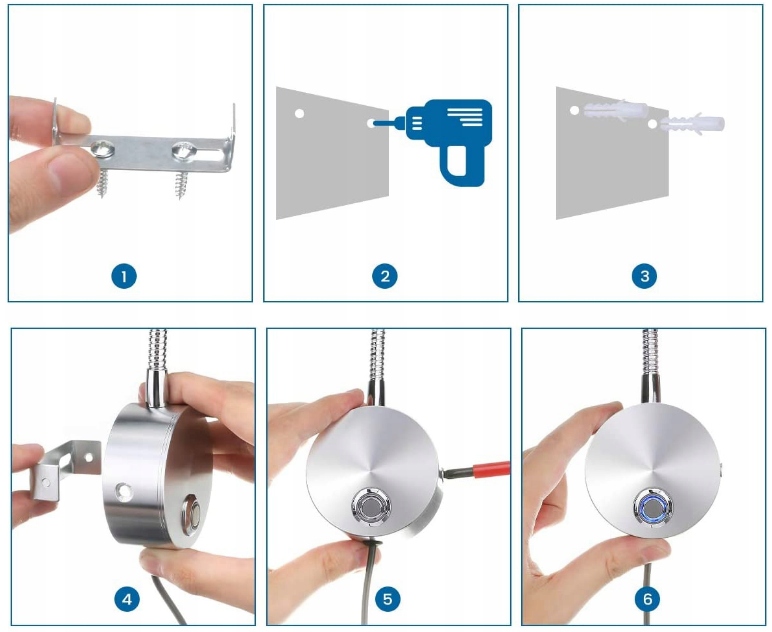 1

2

3

4

5

6