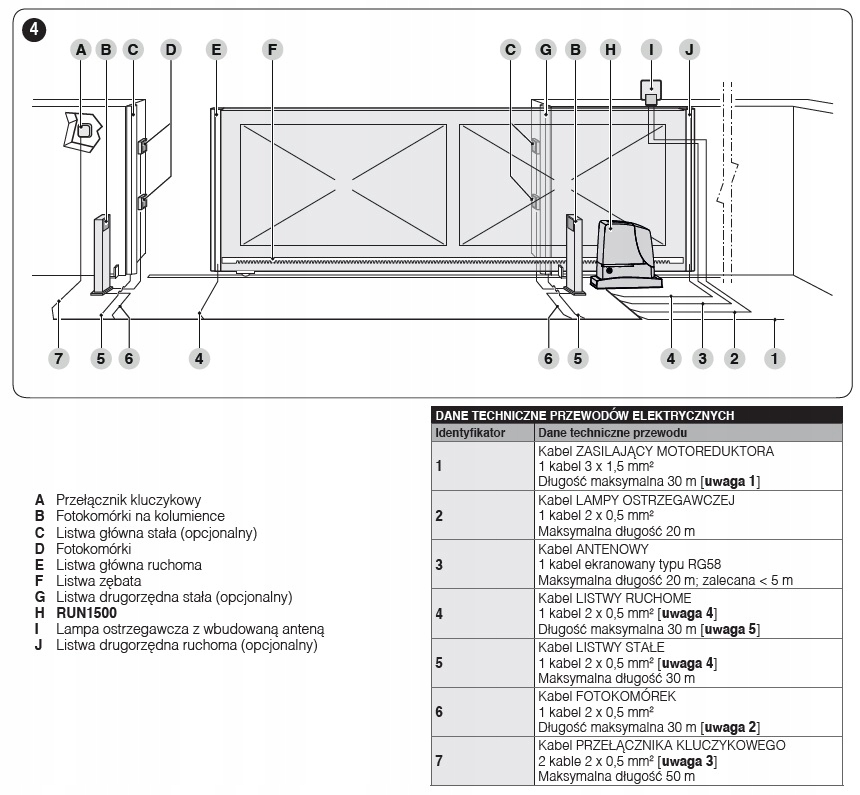 4

A B C D E F C G B H I J

7 5 6 4 6 5 4 3 2 1

A Przełącznik kluczykowy
B Fotokomórki na kolumience
C Listwa główna stała (opcjonalny)
D Fotokomórki
E Listwa główna ruchoma
F Listwa zębata
G Listwa drugorzędna stała (opcjonalny)
H RUN1500
I Lampa ostrzegawcza z wbudowaną anteną
J Listwa drugorzędna ruchoma (opcjonalny)

DANE TECHNICZNE PRZEWODÓW ELEKTRYCZNYCH

| Identyfikator | Dane techniczne przewodu |
|---|---|
| 1 | Kabel ZASILAJĄCY MOTOREDUKTORA 1 kabel 3 x 1,5 mm² Długość maksymalna 30 m [uwaga 1] |
| 2 | Kabel LAMPY OSTRZEGAWCZEJ 1 kabel 2 x 0,5 mm² Maksymalna długość 20 m |
| 3 | Kabel ANTENOWY 1 kabel ekranowany typu RG58 Maksymalna długość 20 m; zalecana < 5 m |
| 4 | Kabel LISTWY RUCHOME 1 kabel 2 x 0,5 mm² [uwaga 4] Długość maksymalna 30 m [uwaga 5] |
| 5 | Kabel LISTWY STAŁE 1 kabel 2 x 0,5 mm² [uwaga 4] Maksymalna długość 30 m |
| 6 | Kabel FOTOKOMÓREK 1 kabel 2 x 0,5 mm² Długość maksymalna 30 m [uwaga 2] |
| 7 | Kabel PRZEŁĄCZNIKA KLUCZYKOWEGO 2 kable 2 x 0,5 mm² [uwaga 3] Maksymalna długość 50 m |