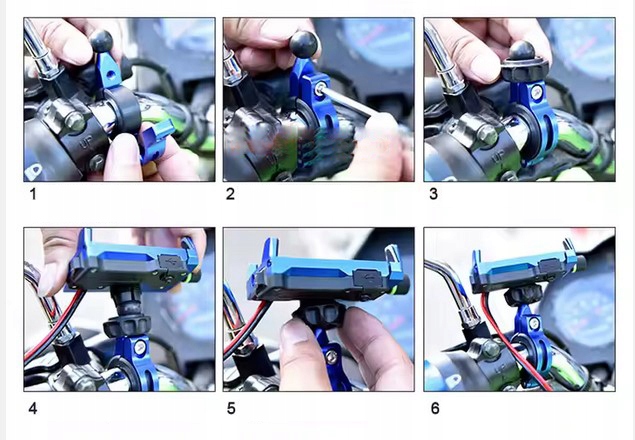 UP

1

2

UP

3

4

5

UP

6