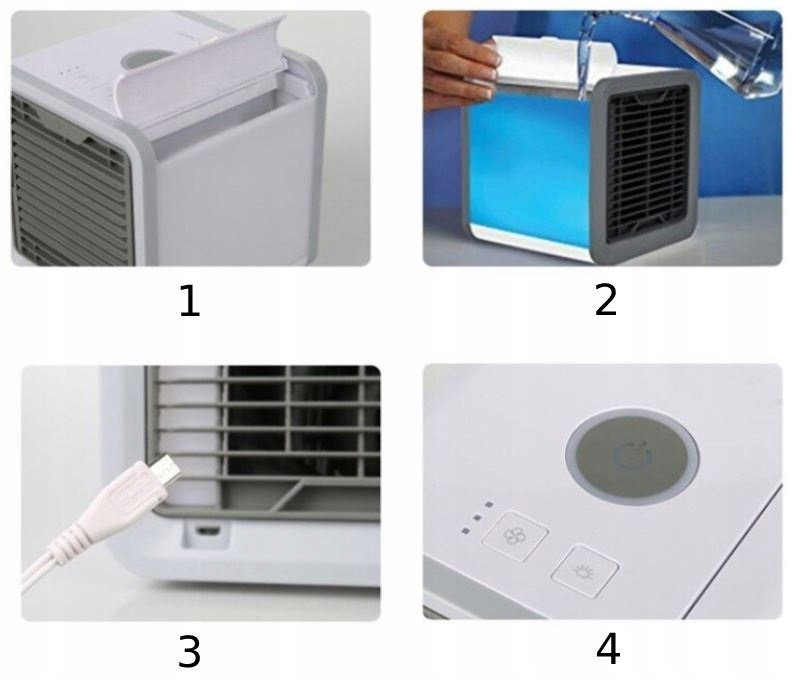 1

2

3

4