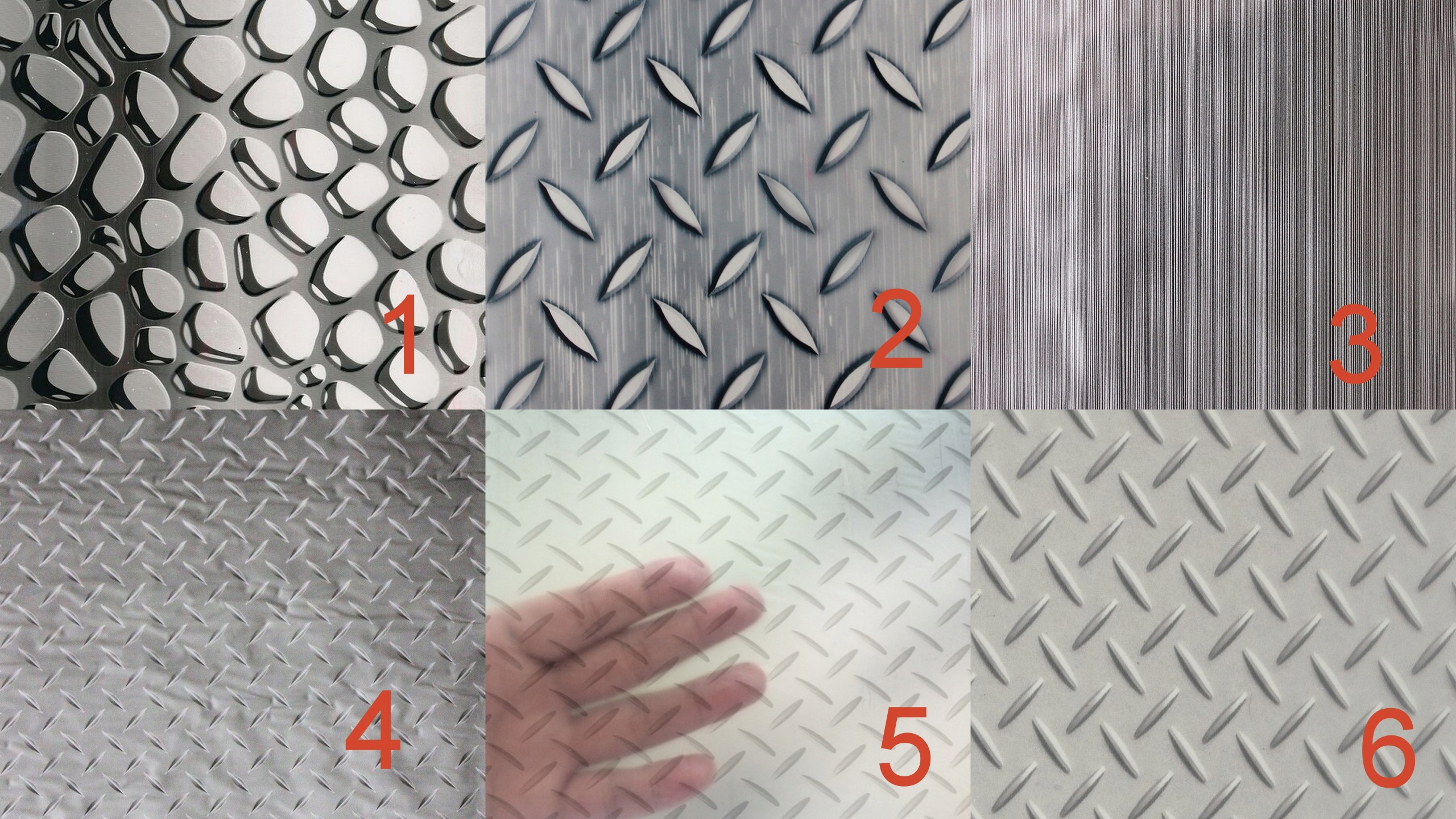 1

2

3

4

5

6