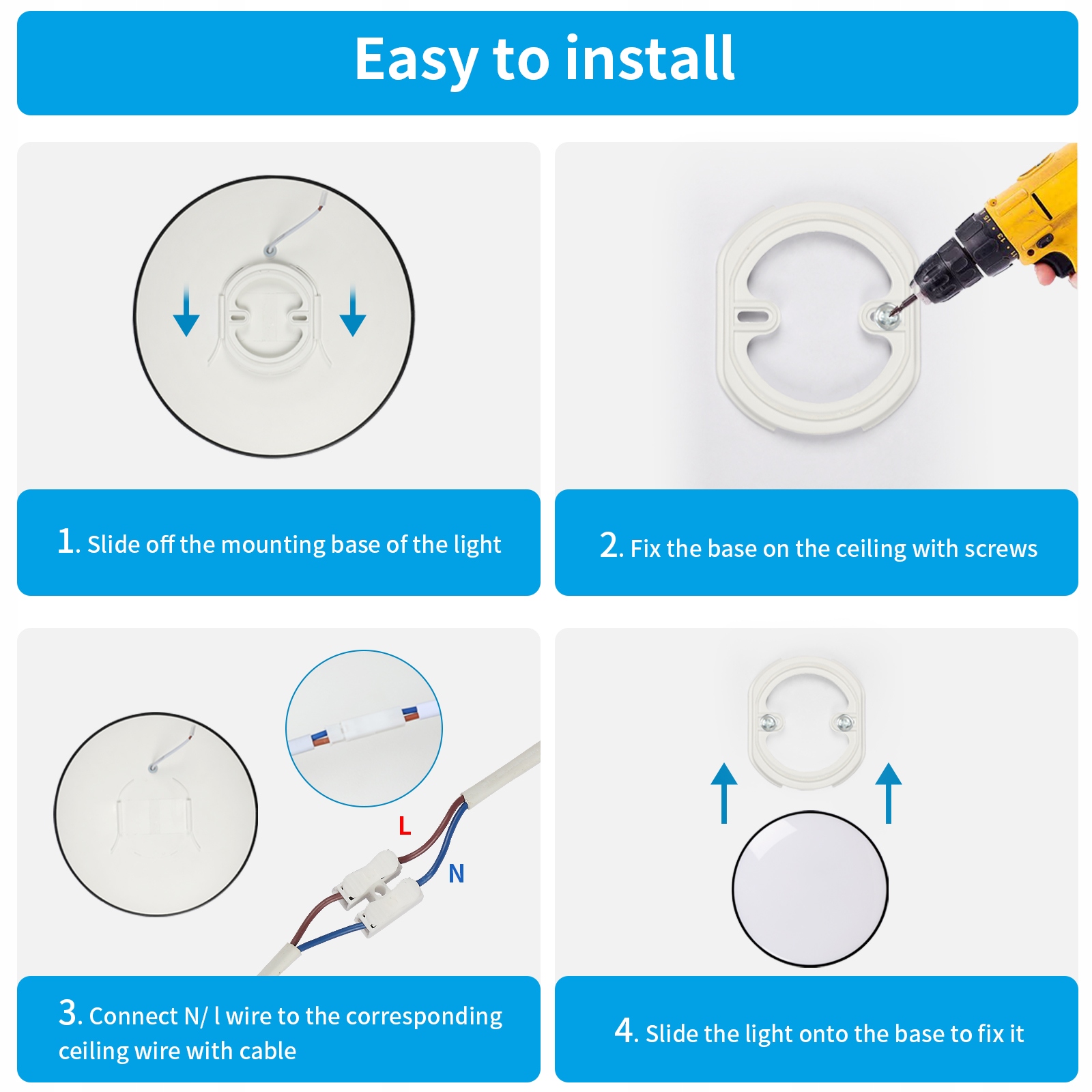 Easy to install

1. Slide off the mounting base of the light

2. Fix the base on the ceiling with screws

L

N

3. Connect N/ l wire to the corresponding ceiling wire with cable

4. Slide the light onto the base to fix it