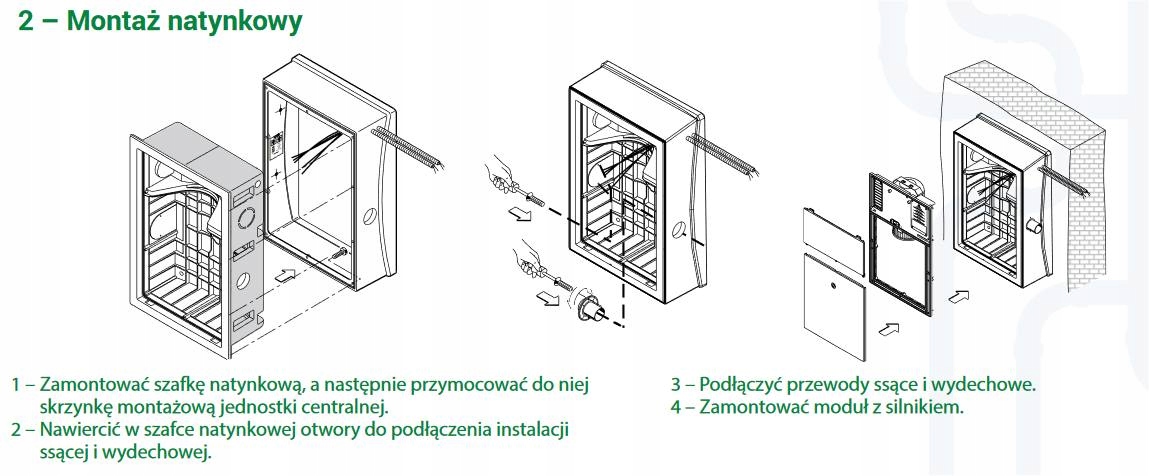 2 – Montaż natynkowy

1 – Zamontować szafkę natynkową, a następnie przymocować do niej skrzynkę montażową jednostki centralnej.
2 – Nawiercić w szafce natynkowej otwory do podłączenia instalacji ssącej i wydechowej.

3 – Podłączyć przewody ssące i wydechowe.
4 – Zamontować moduł z silnikiem.