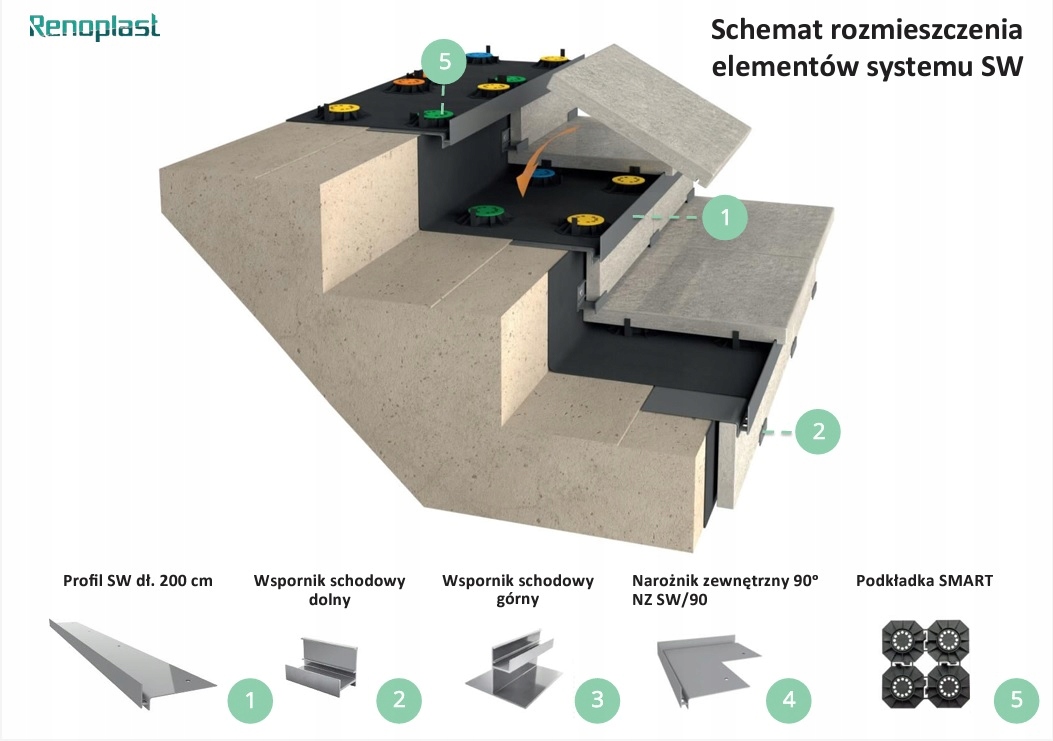 Renoplast

Schemat rozmieszczenia elementów systemu SW

5

1

2

Profil SW dł. 200 cm

1

Wspornik schodowy dolny

2

Wspornik schodowy górny

3

Narożnik zewnętrzny 90° NZ SW/90

4

Podkładka SMART

5