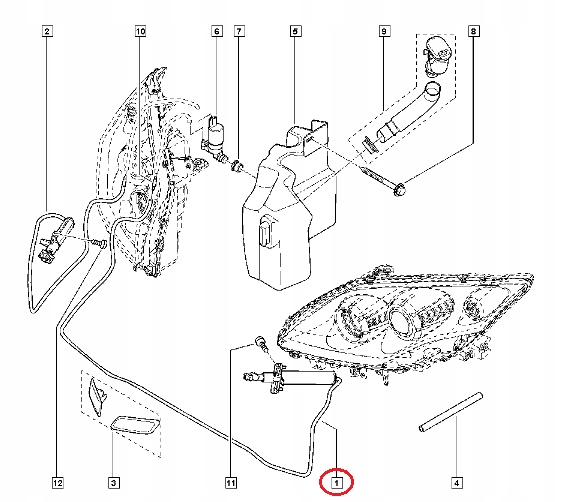 2
10
6
7
5
9
8
12
3
11
1
4