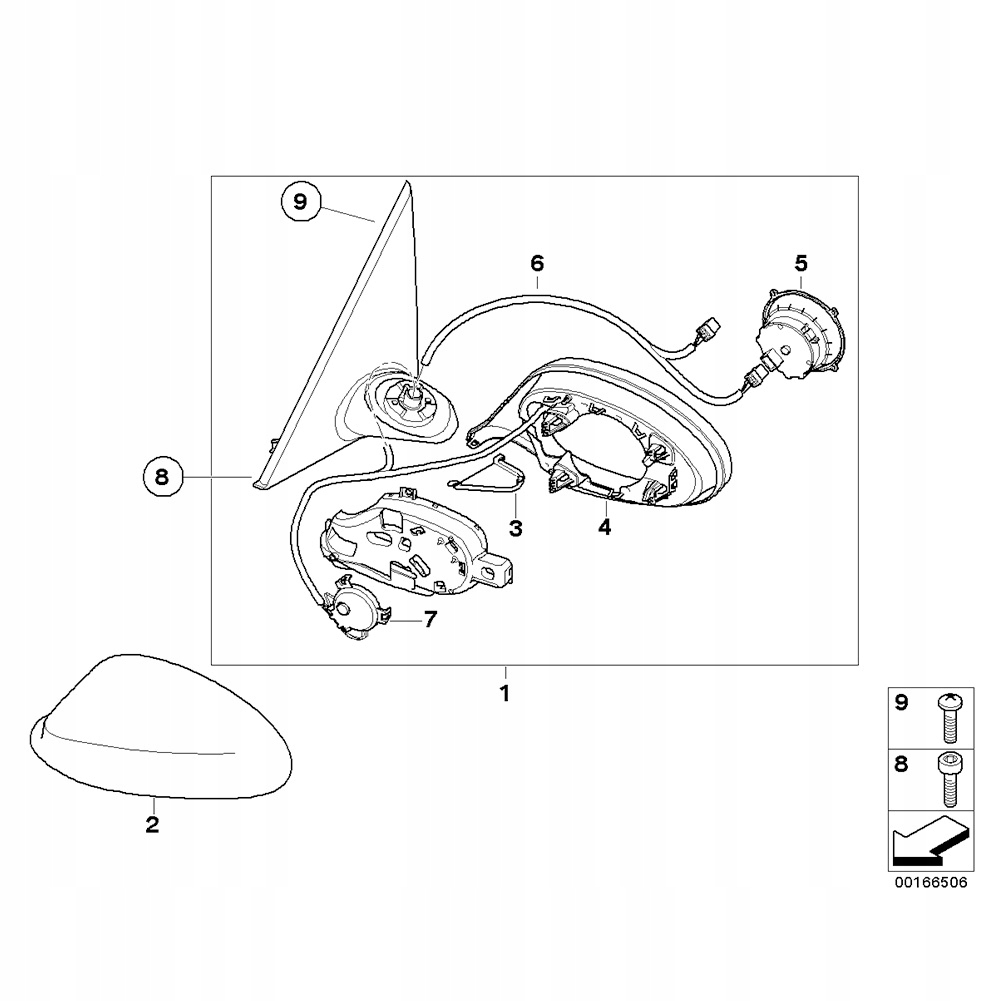 9
6
5
8
3
4
7
1
2
9
8
00166506