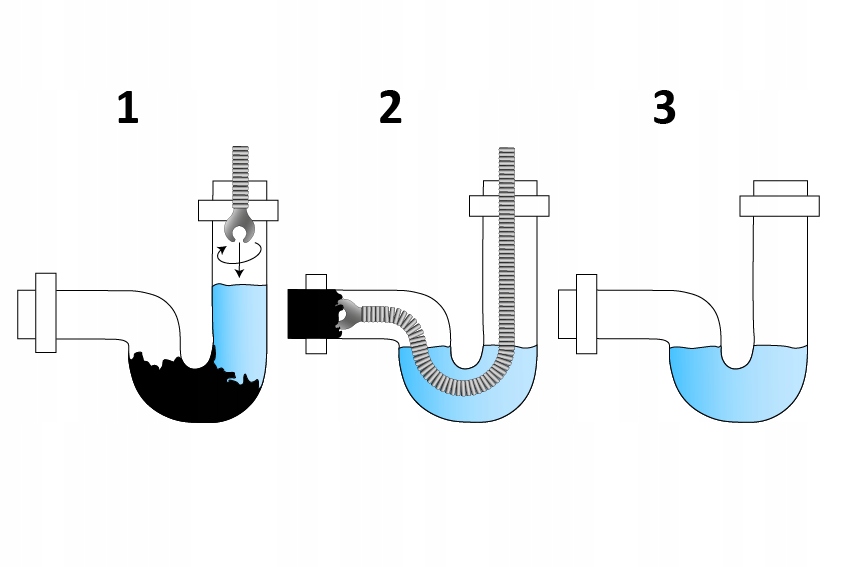 1

2

3