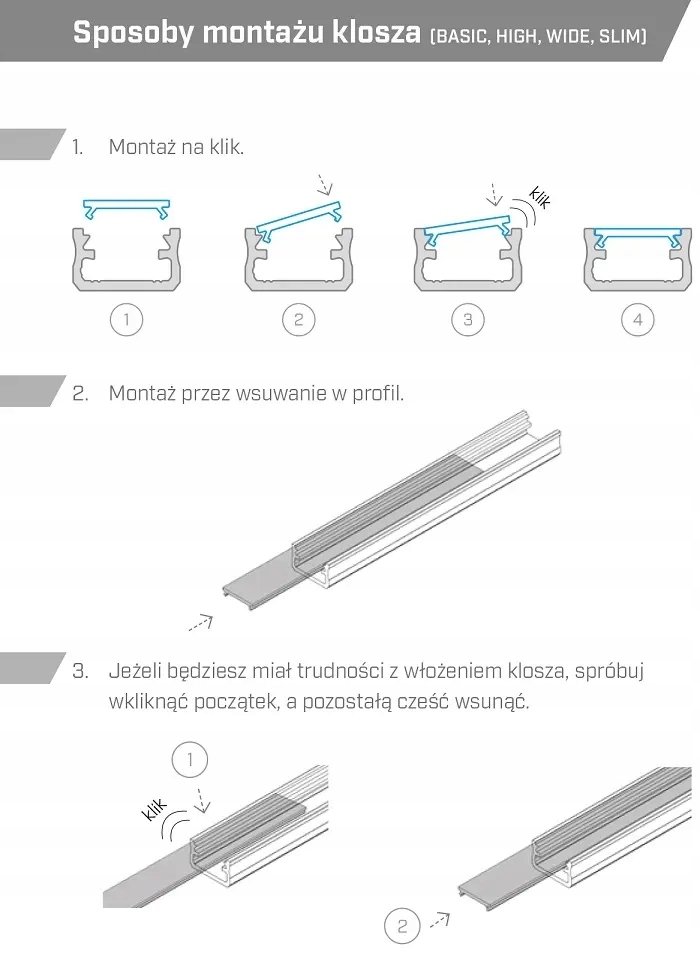 Sposoby montażu klosza (BASIC, HIGH, WIDE, SLIM)

1. Montaż na klik.

klik

1 2 3 4

2. Montaż przez wsuwanie w profil.

3. Jeżeli będziesz miał trudności z włożeniem klosza, spróbuj wkliknąć początek, a pozostałą cześć wsunąć.

1

klik

2