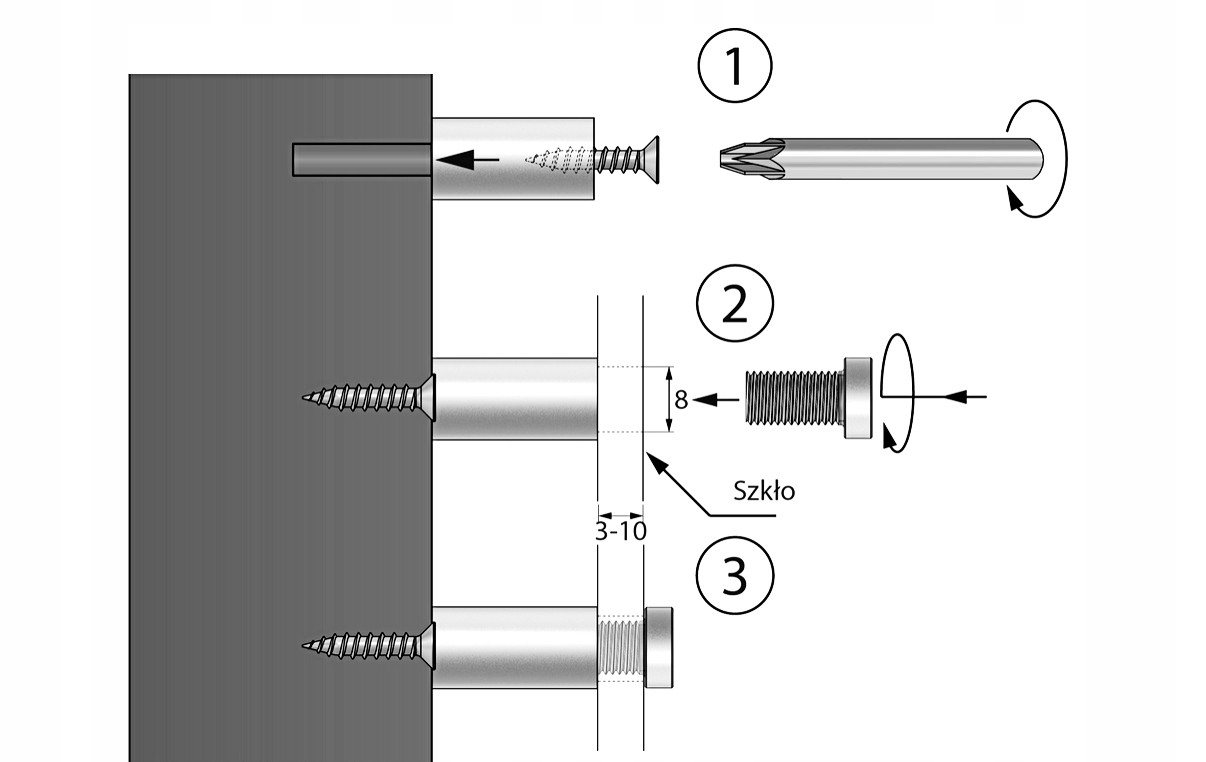 1

2

8

Szkło

3-10

3