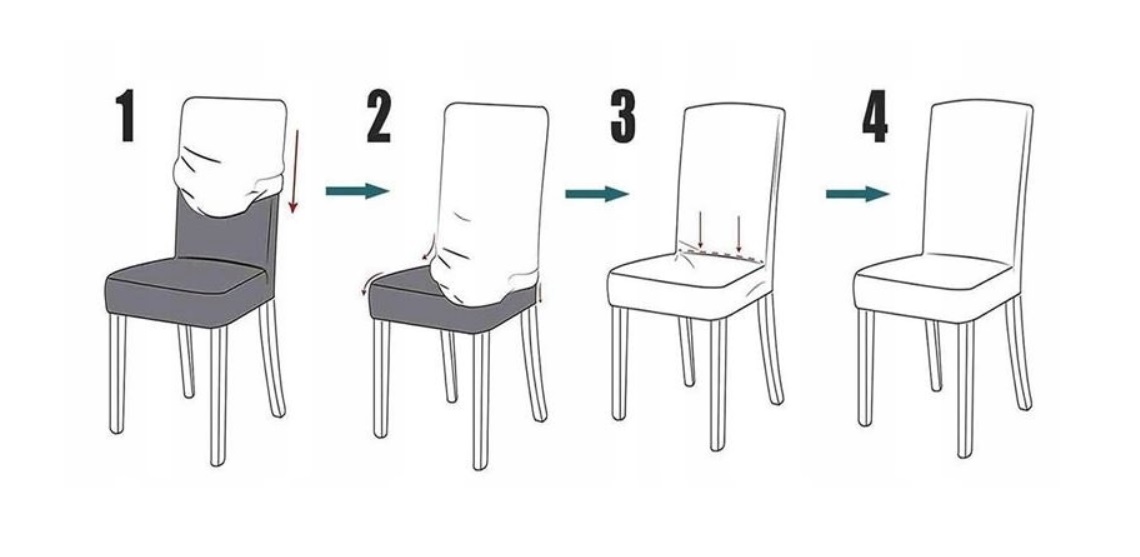 1

2

3

4