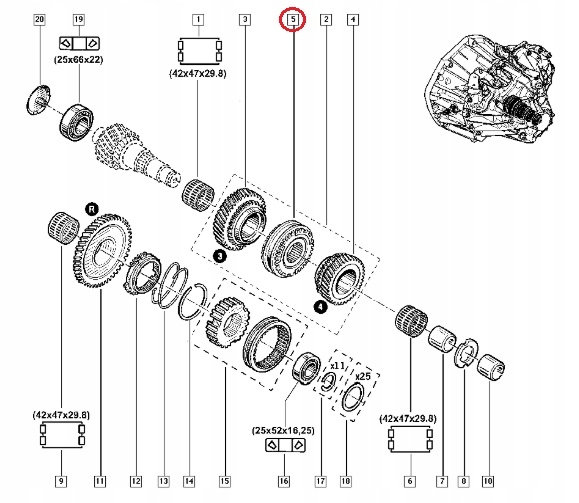 20
19
(25x66x22)
1
(42x47x29.8)
3
5
2
4
R
3
4
x11
x25
(42x47x29.8)
(25x52x16,25)
(42x47x29.8)
9
11
12
13
14
15
16
17
18
6
7
8
10