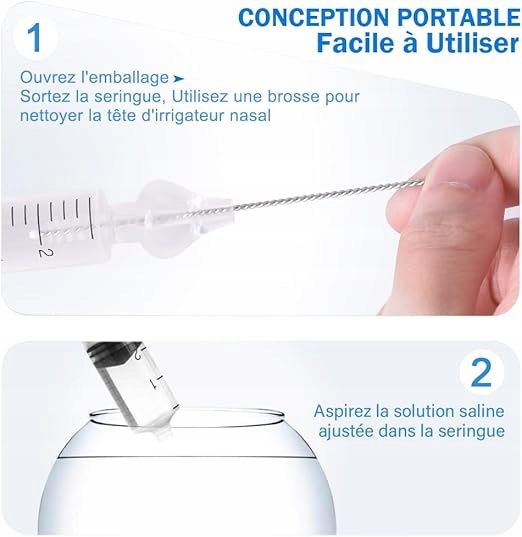 CONCEPTION PORTABLE
Facile à Utiliser

1

Ouvrez l'emballage ➤
Sortez la seringue, Utilisez une brosse pour nettoyer la tête d'irrigateur nasal

2

2

1

2

Aspirez la solution saline ajustée dans la seringue