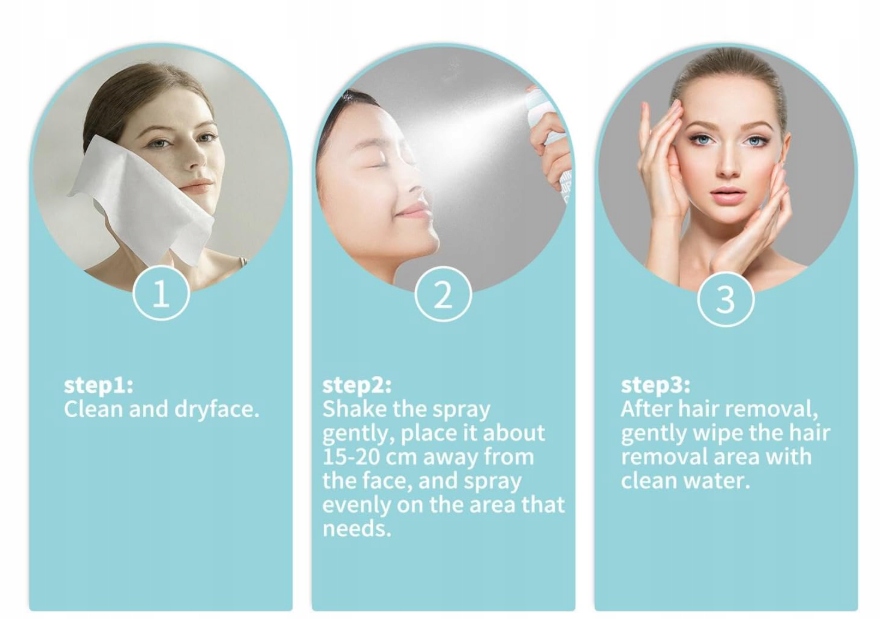 1

step1:
Clean and dryface.

2

step2:
Shake the spray gently, place it about 15-20 cm away from the face, and spray evenly on the area that needs.

3

step3:
After hair removal, gently wipe the hair removal area with clean water.