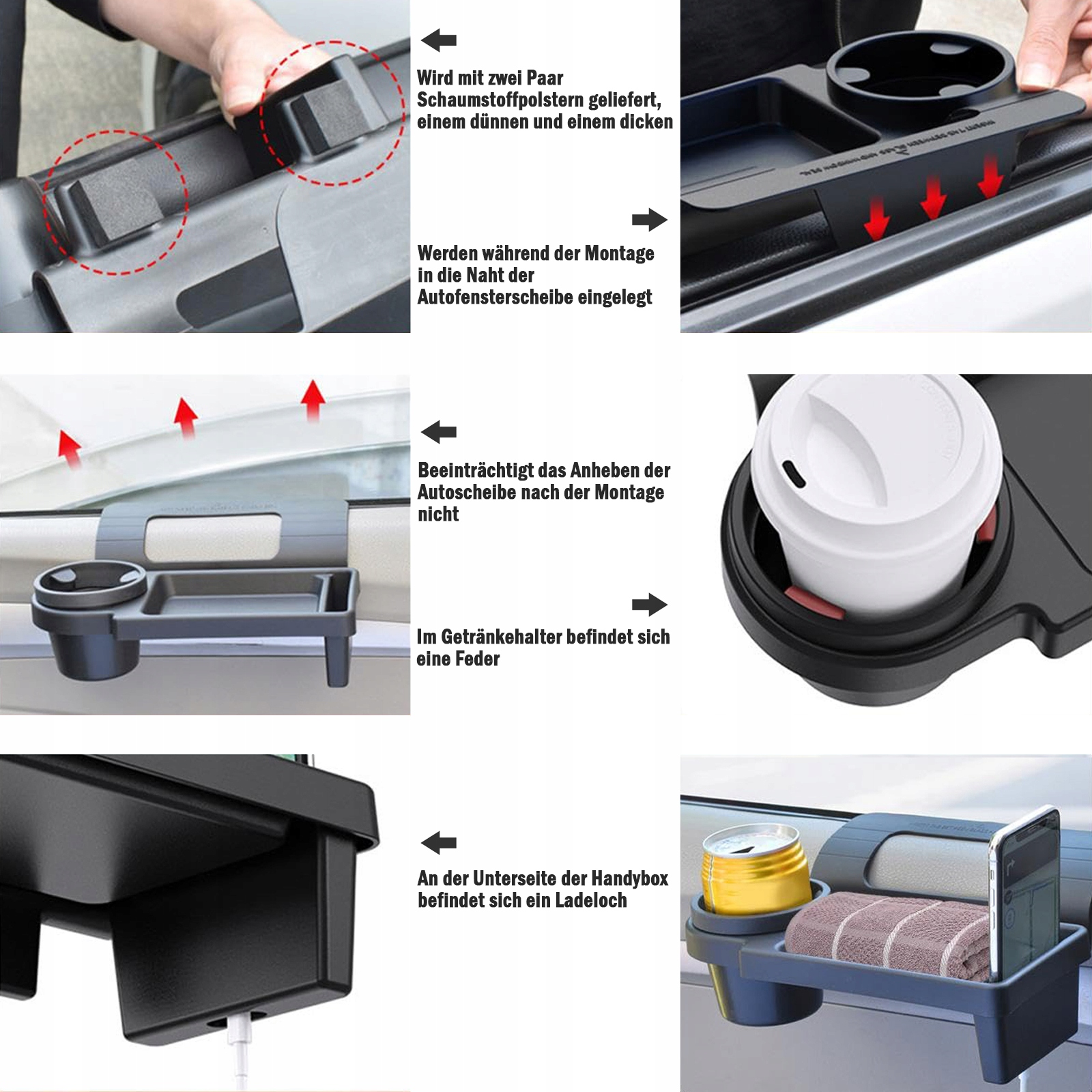 Wird mit zwei Paar Schaumstoffpolstern geliefert, einem dünnen und einem dicken

Werden während der Montage in die Naht der Autofensterscheibe eingelegt

Beeinträchtigt das Anheben der Autoscheibe nach der Montage nicht

Im Getränkehalter befindet sich eine Feder

An der Unterseite der Handybox befindet sich ein Ladeloch