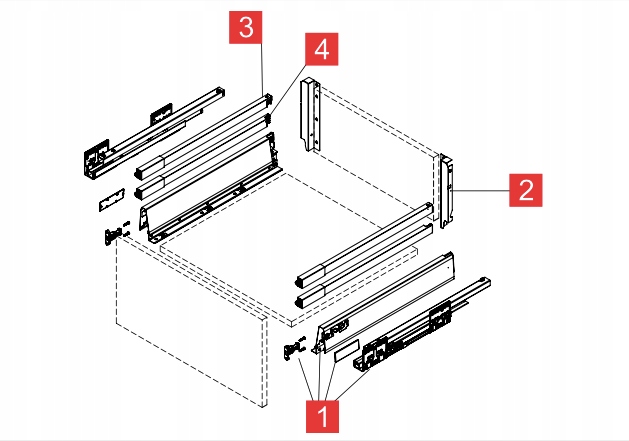 3
4
2
1