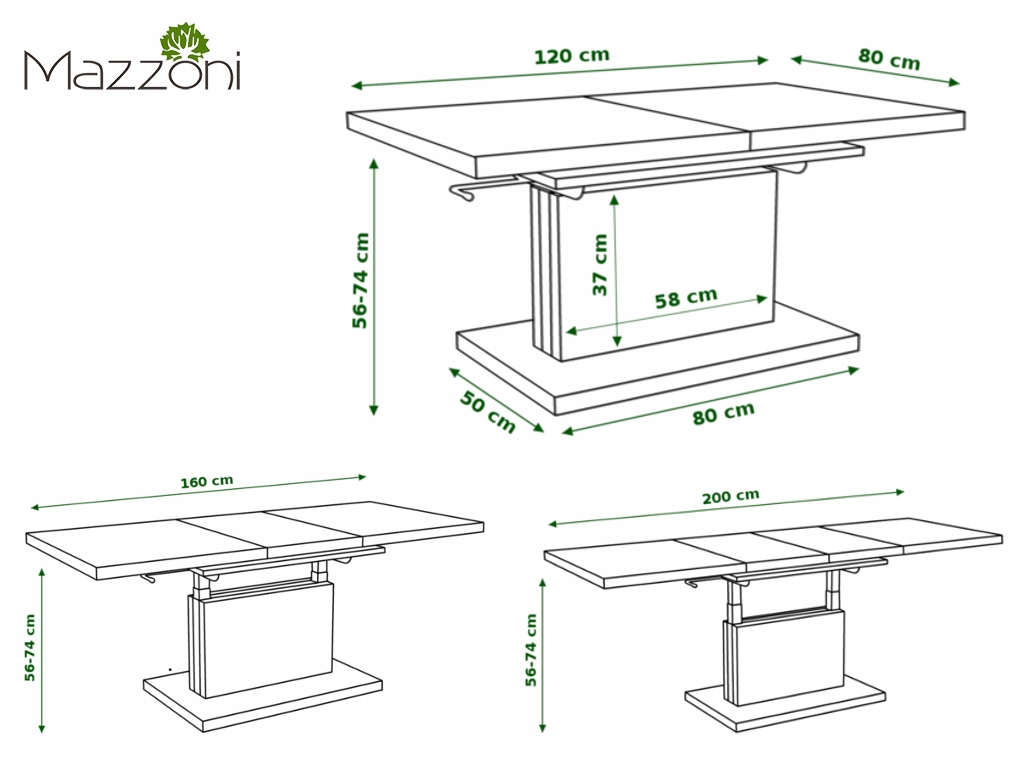 Mazzoni

120 cm
80 cm
56-74 cm
37 cm
58 cm
50 cm
80 cm

160 cm
56-74 cm

200 cm
56-74 cm