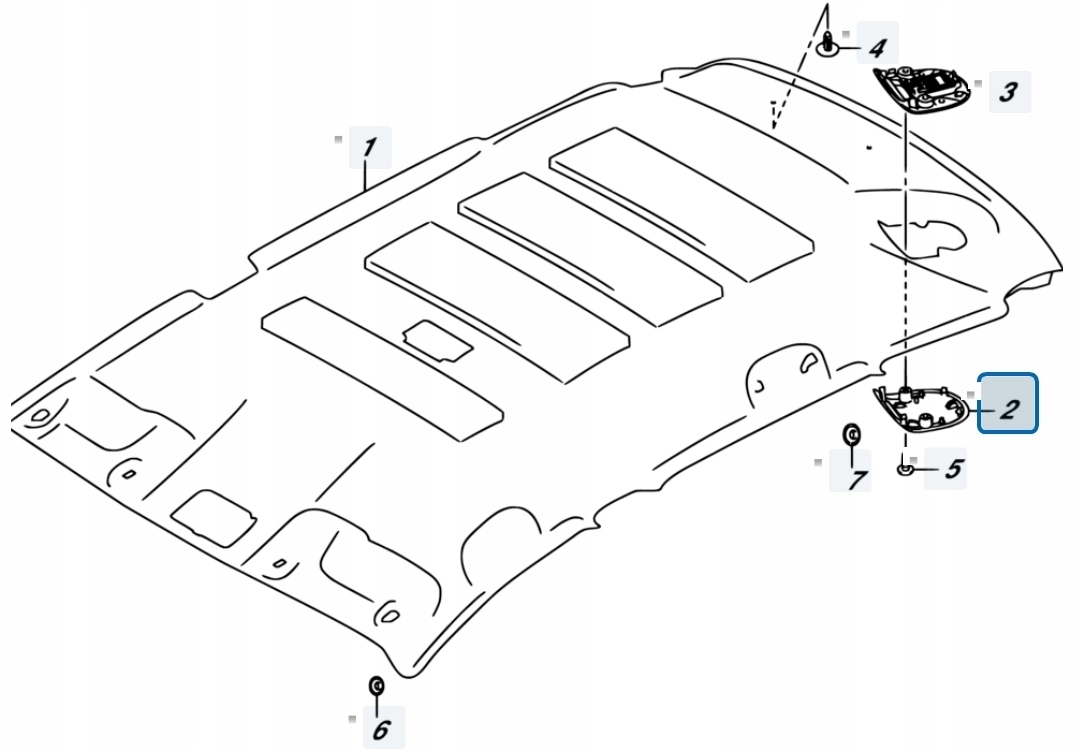 4
3
1
2
7
5
6