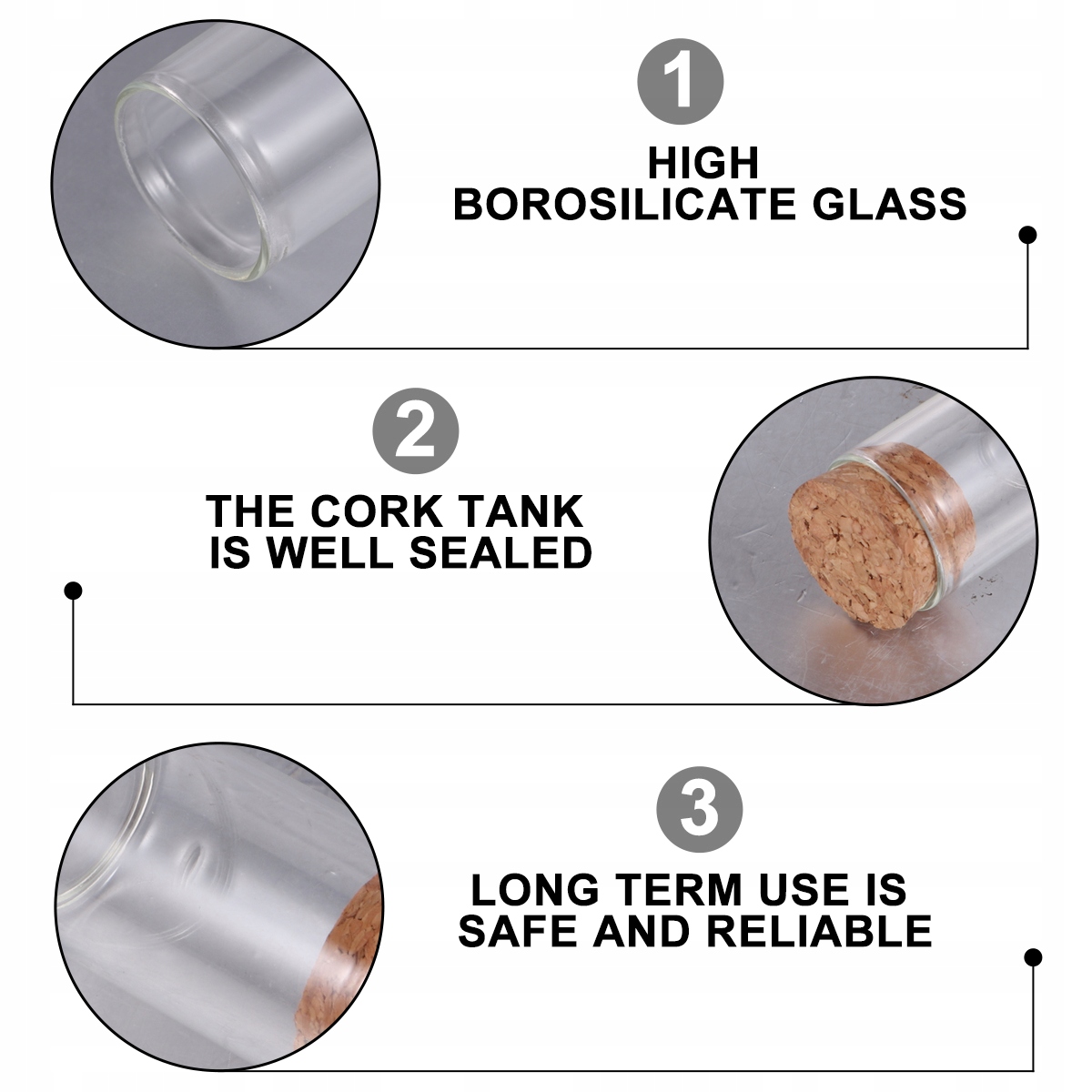 1

HIGH
BOROSILICATE GLASS

2

THE CORK TANK
IS WELL SEALED

3

LONG TERM USE IS
SAFE AND RELIABLE