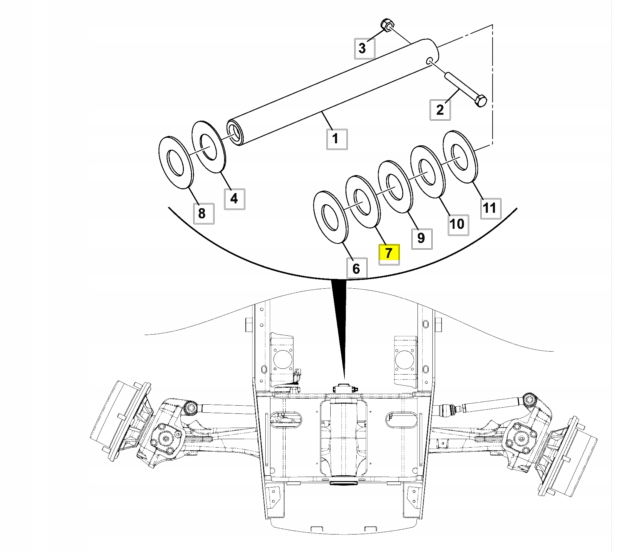 3
2
1
4
8
11
10
9
7
6