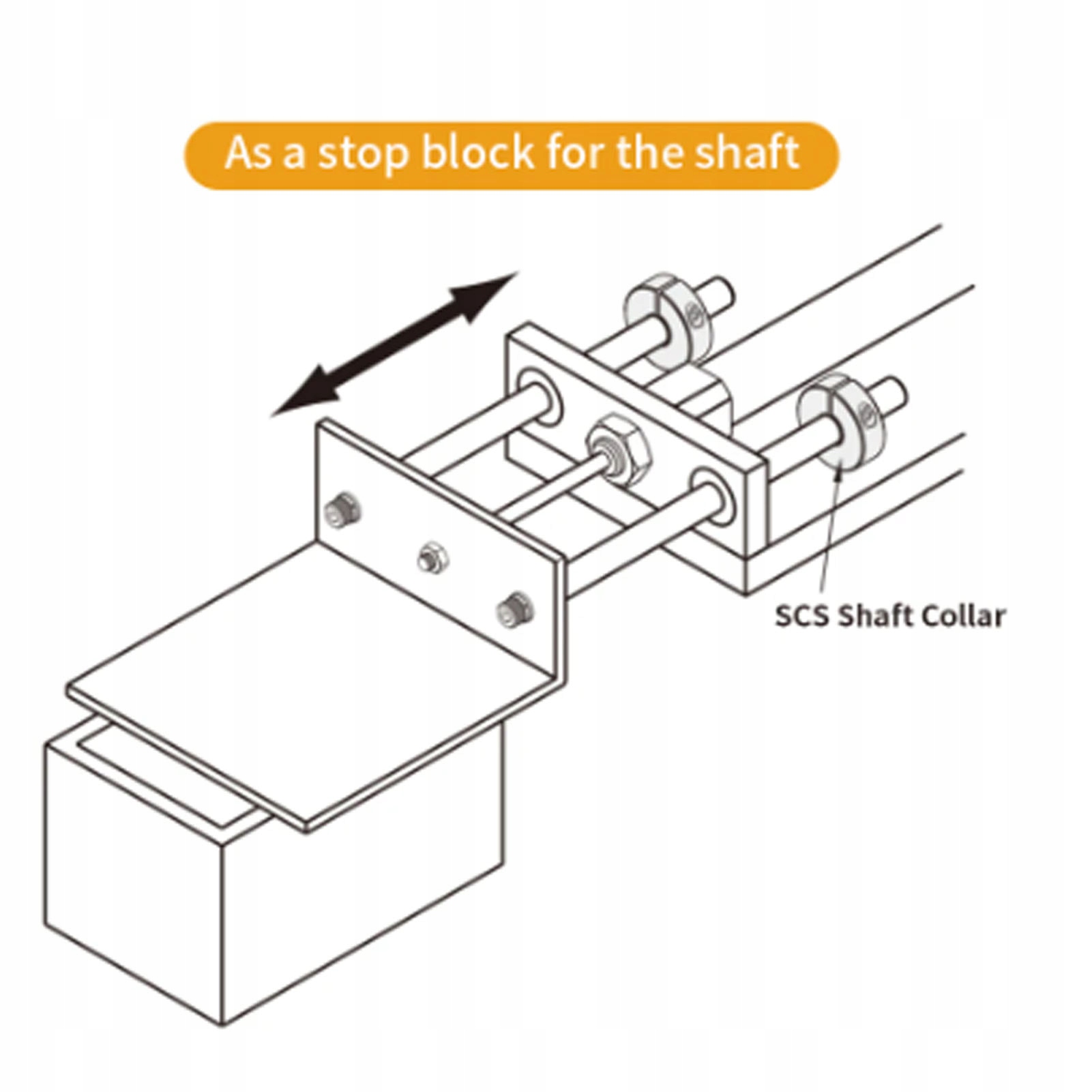 As a stop block for the shaft

SCS Shaft Collar