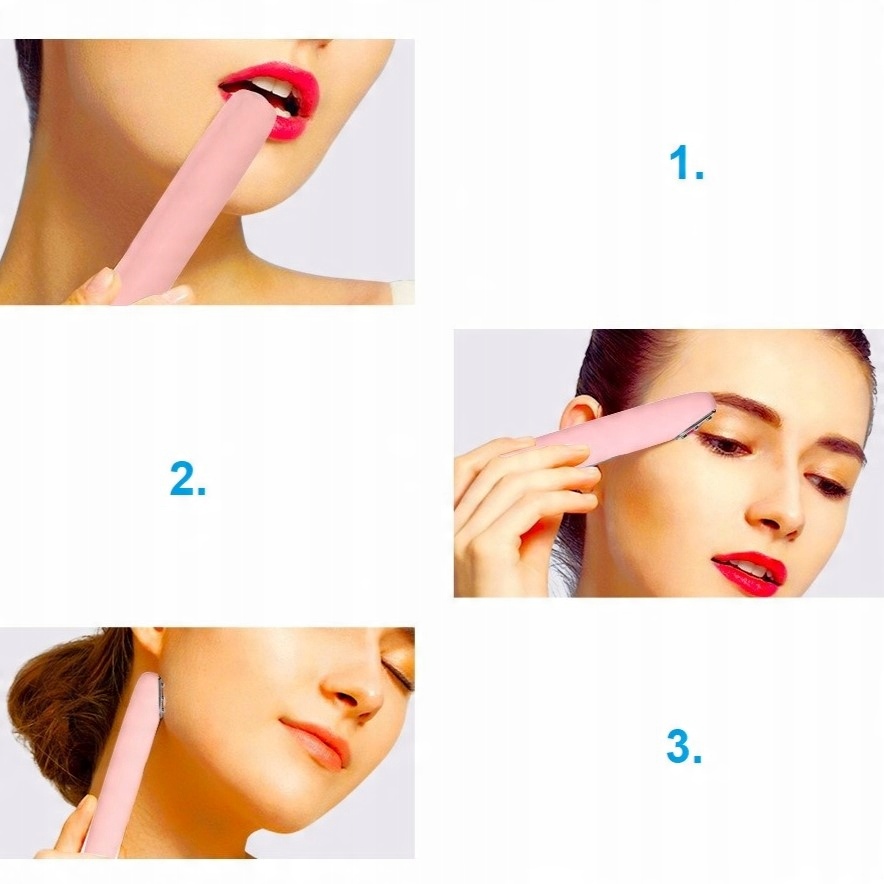 1.

2.

3.