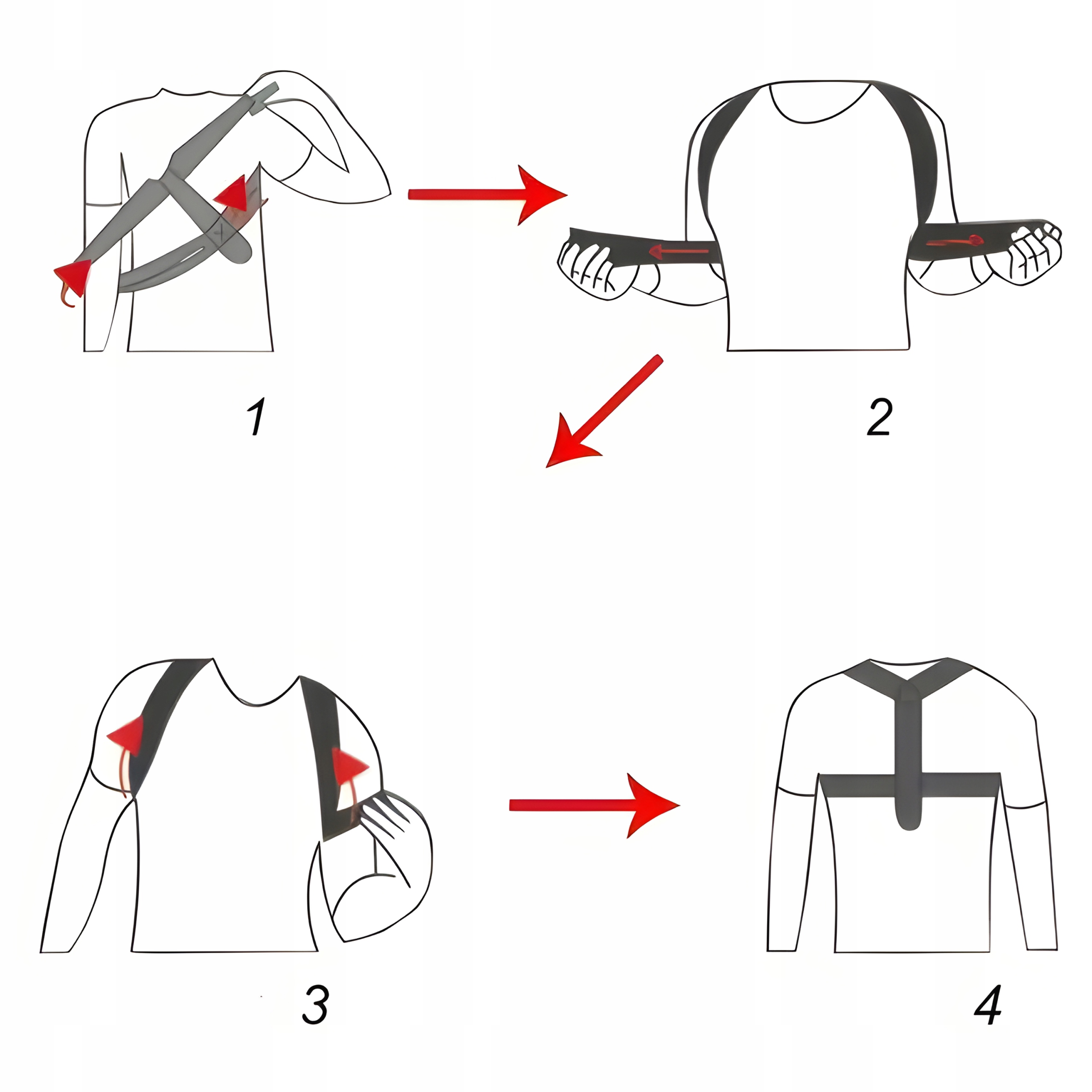 1

2

3

4