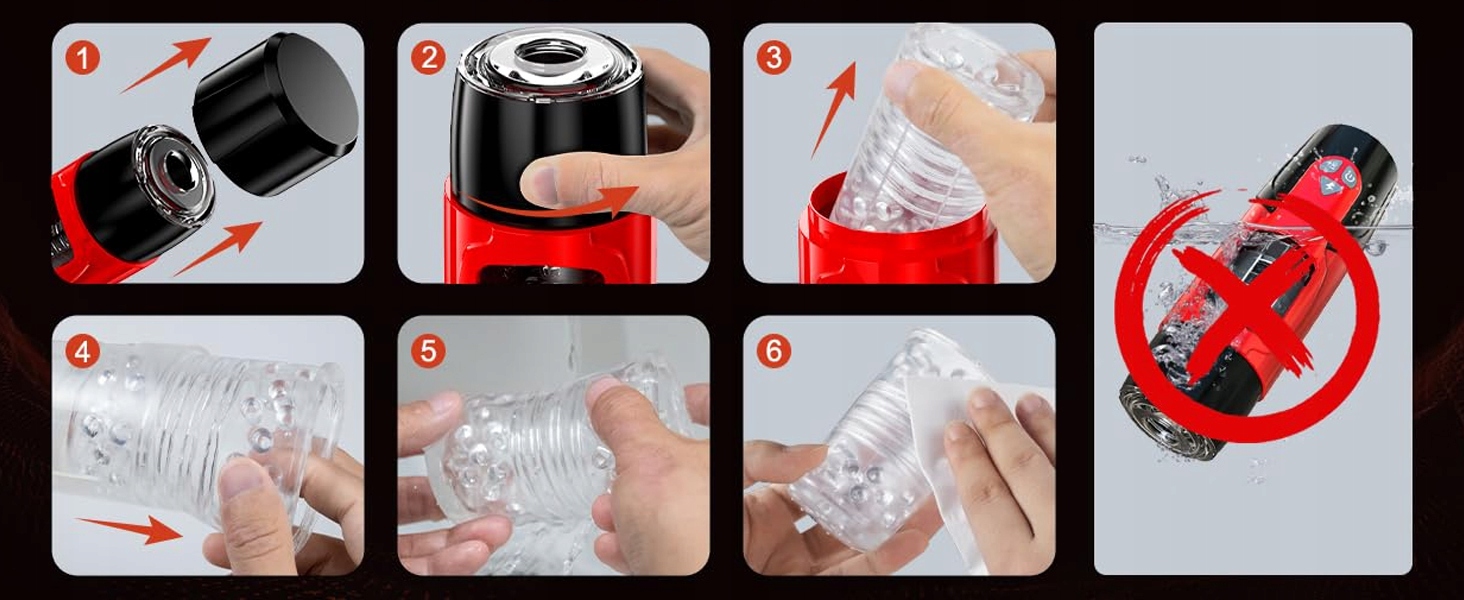 1

2

3

4

5

6