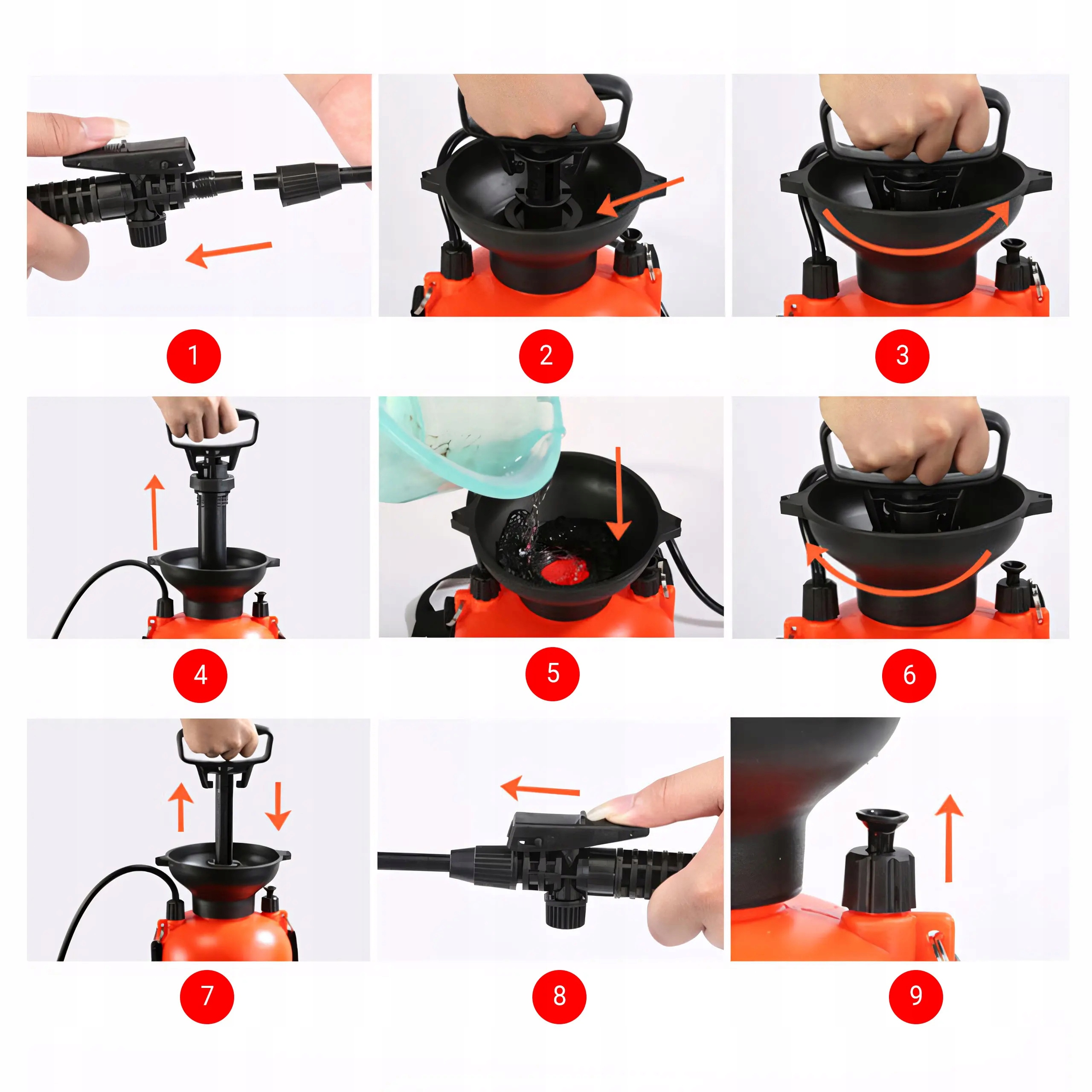 1

2

3

4

5

6

7

8

9