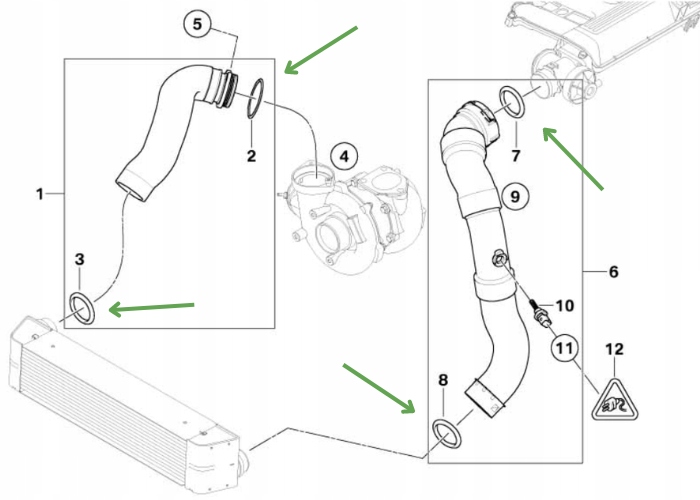 5
2
4
1
3
7
9
6
10
11
12
8