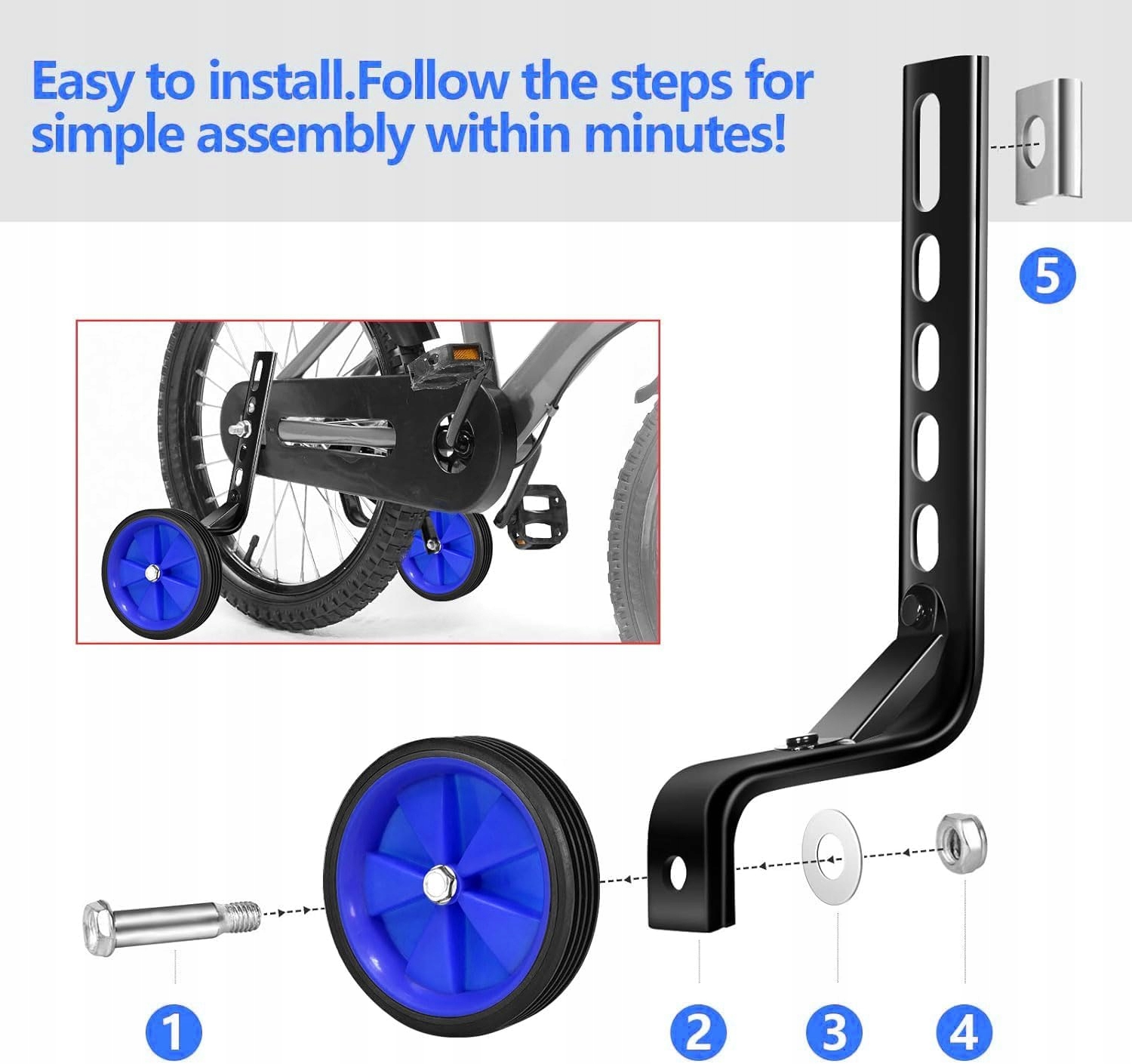 Easy to install.Follow the steps for simple assembly within minutes!

5

1

2

3

4