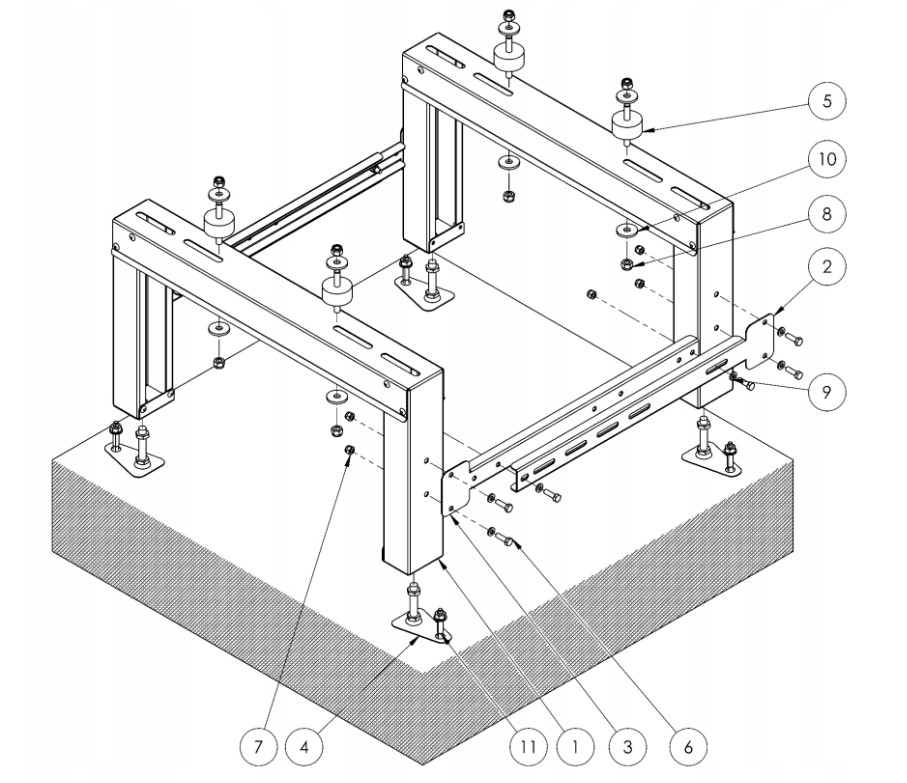 5
10
8
2
9
7
4
11
1
3
6